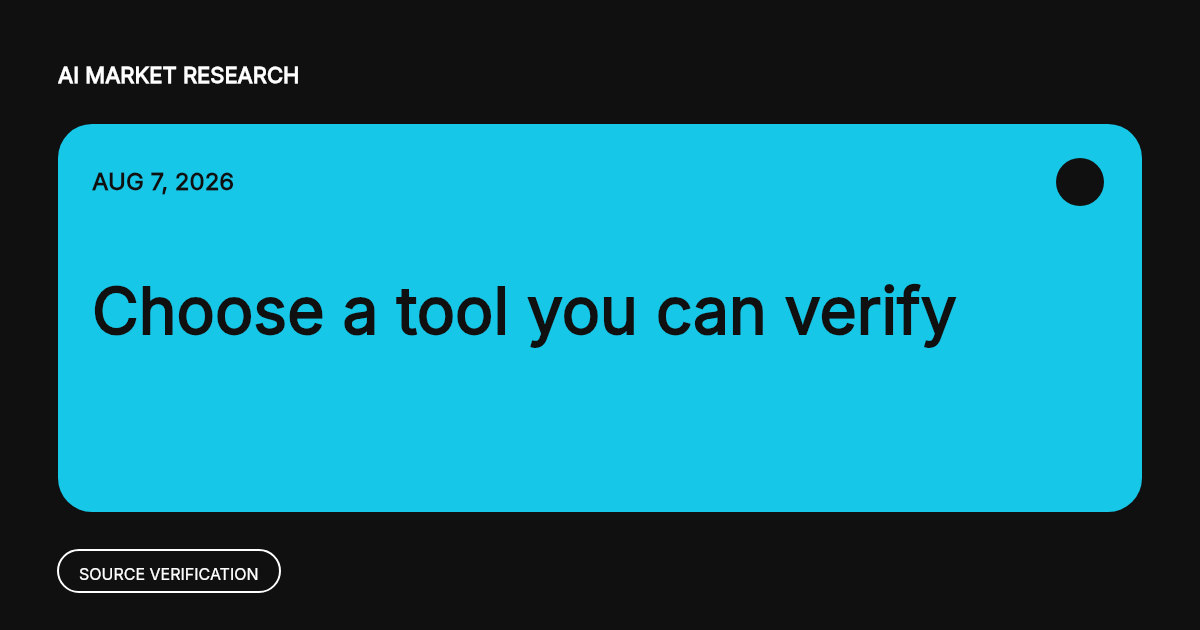 AI MARKET RESEARCH

AUG 7, 2026

Choose a tool you can verify

SOURCE VERIFICATION